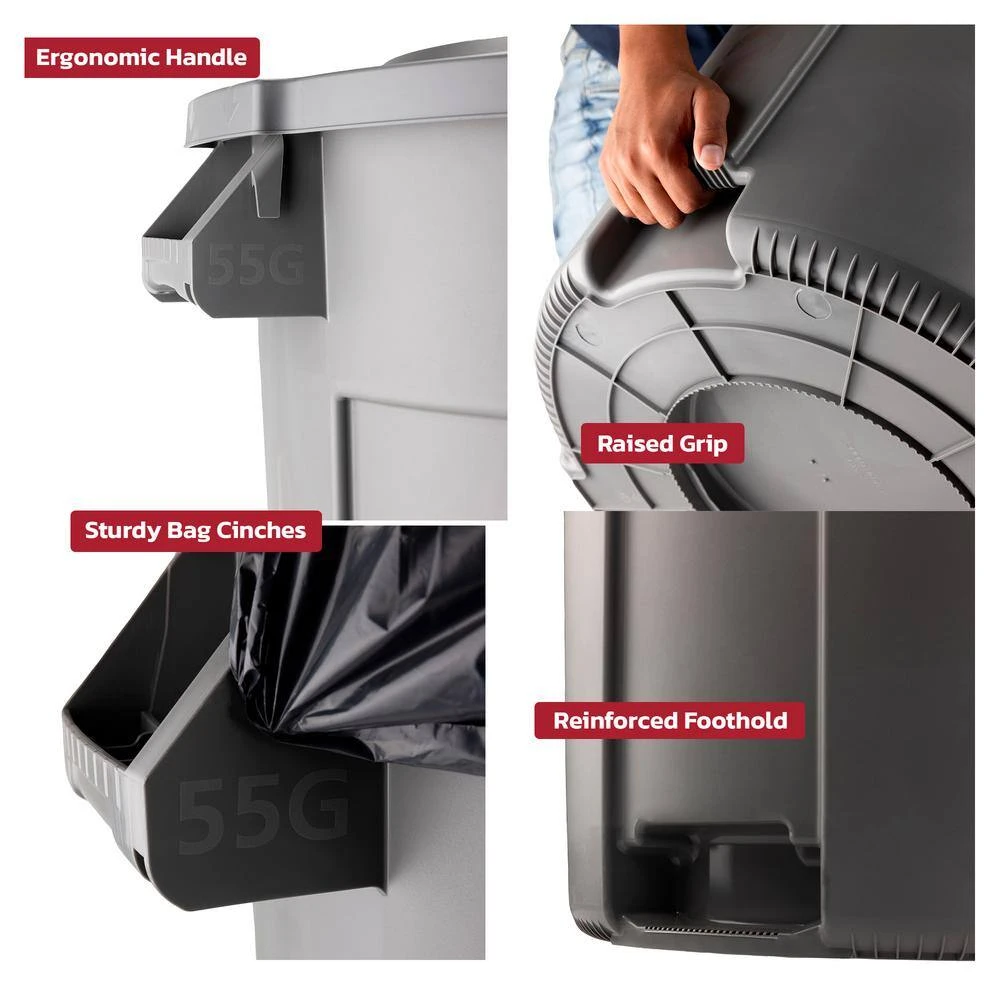 Ergonomic Handle

55G

Raised Grip

Sturdy Bag Cinches

55G

Reinforced Foothold