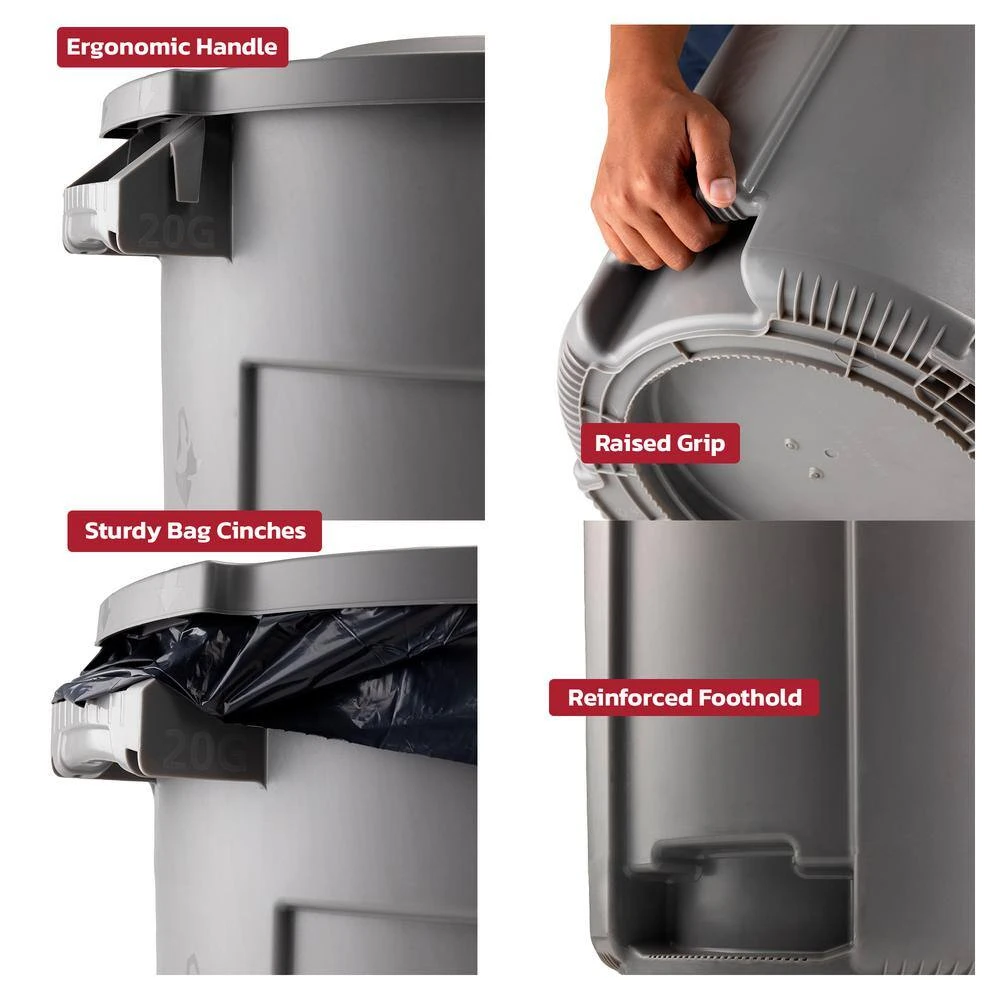 Ergonomic Handle

20G

Raised Grip

Sturdy Bag Cinches

20G

Reinforced Foothold