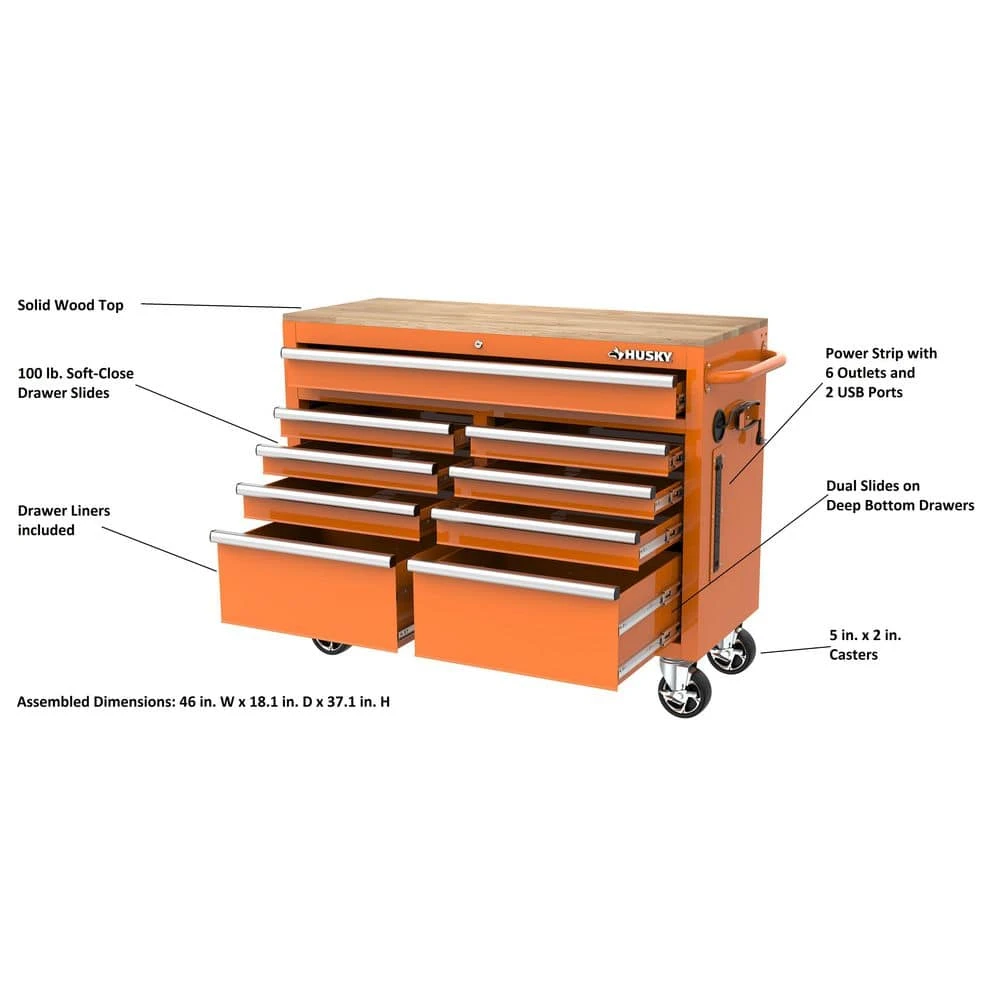 Solid Wood Top

100 lb. Soft-Close Drawer Slides

Drawer Liners included

HUSKY

Power Strip with 6 Outlets and 2 USB Ports

Dual Slides on Deep Bottom Drawers

5 in. x 2 in. Casters

Assembled Dimensions: 46 in. W x 18.1 in. D x 37.1 in. H