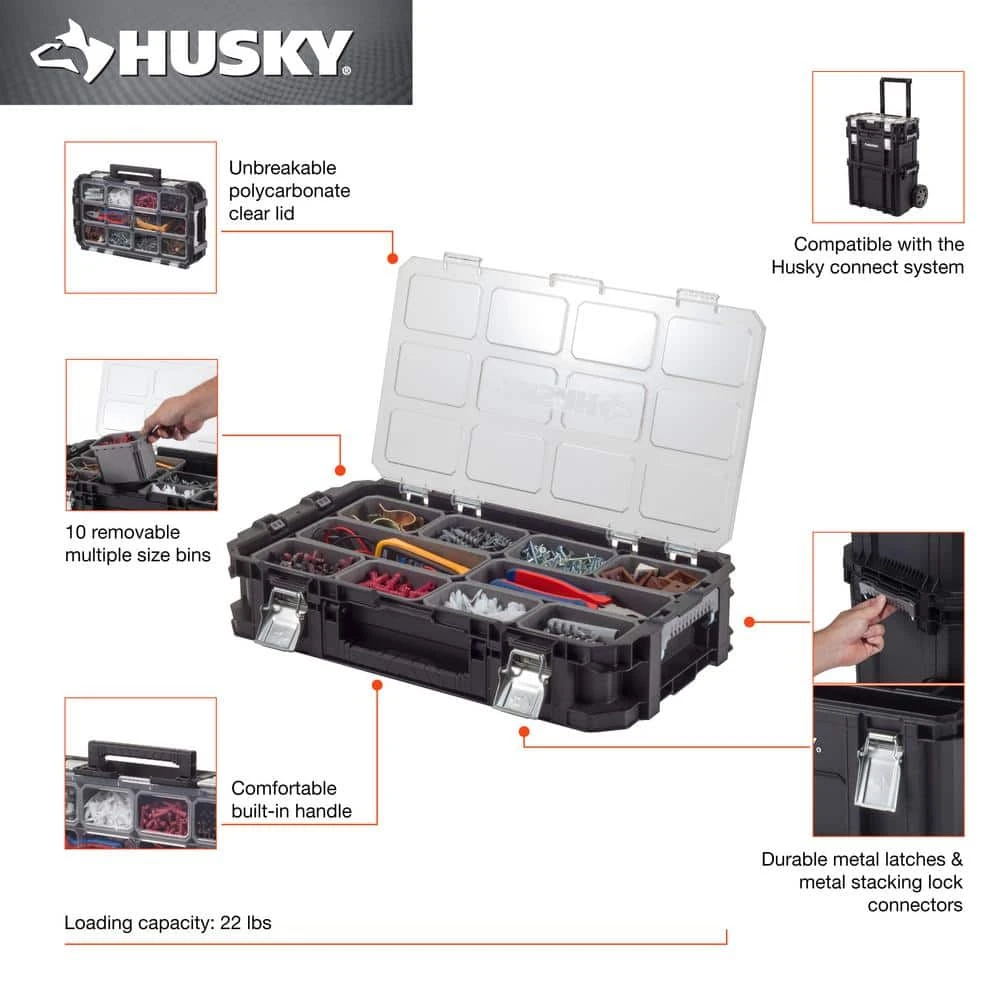 HUSKY

Unbreakable polycarbonate clear lid

Compatible with the Husky connect system

10 removable multiple size bins

Comfortable built-in handle

Durable metal latches & metal stacking lock connectors

Loading capacity: 22 lbs